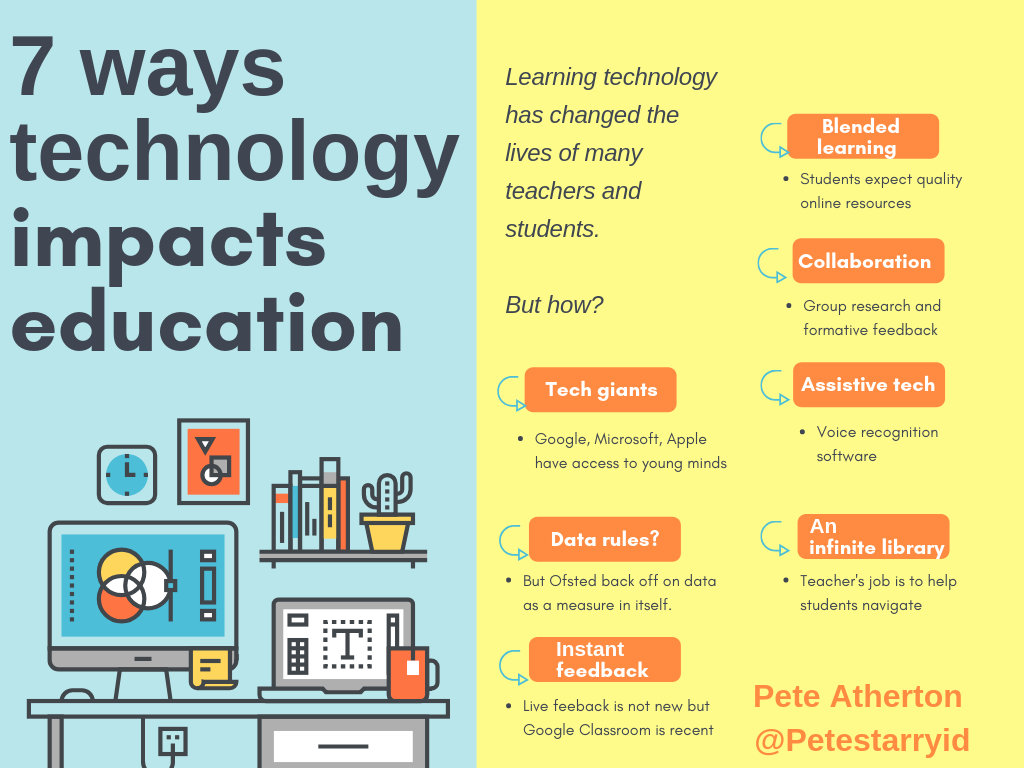 7 ways technology impacts education

Learning technology has changed the lives of many teachers and students.

But how?

Tech giants

- Google, Microsoft, Apple have access to young minds

Data rules?

- But Ofsted back off on data as a measure in itself.

Instant feedback

- Live feeback is not new but Google Classroom is recent

Blended learning

- Students expect quality online resources

Collaboration

- Group research and formative feedback

Assistive tech

- Voice recognition software

An infinite library

- Teacher's job is to help students navigate

Pete Atherton @Petestarryid